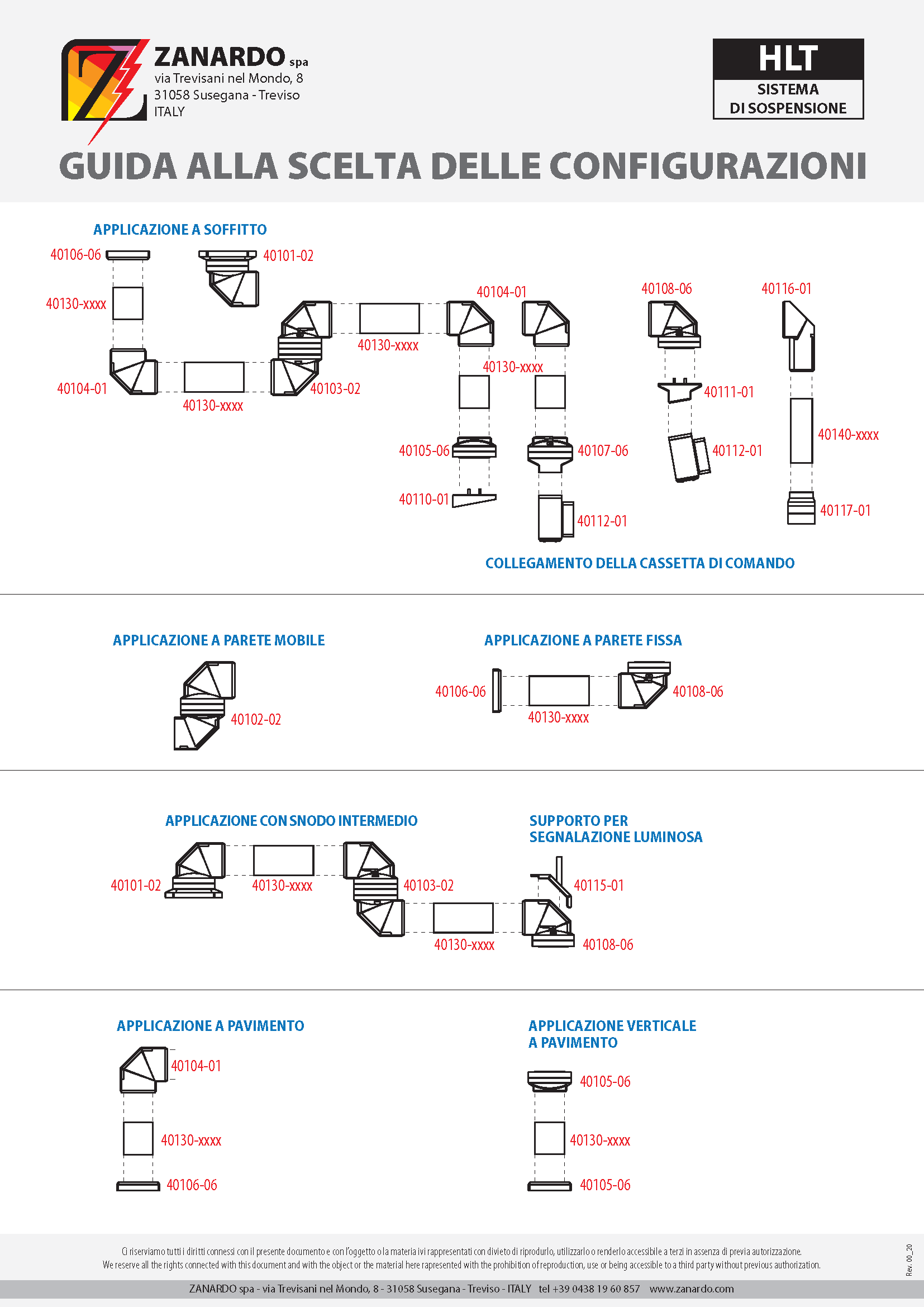 ZANARDO spa
via Trevisani nel Mondo, 8
31058 Susegana - Treviso
ITALY

HLT
SISTEMA DI SOSPENSIONE

GUIDA ALLA SCELTA DELLE CONFIGURAZIONI

APPLICAZIONE A SOFFITTO

40106-06
40101-02
40130-xxxx
40104-01
40130-xxxx
40103-02
40130-xxxx
40104-01
40130-xxxx
40105-06
40110-01
40107-06
40112-01
40108-06
40111-01
40112-01
40116-01
40140-xxxx
40117-01

COLLEGAMENTO DELLA CASSETTA DI COMANDO

APPLICAZIONE A PARETE MOBILE

40102-02

APPLICAZIONE A PARETE FISSA

40106-06
40130-xxxx
40108-06

APPLICAZIONE CON SNODO INTERMEDIO

40101-02
40130-xxxx
40103-02
40130-xxxx

SUPPORTO PER SEGNALAZIONE LUMINOSA

40115-01
40108-06

APPLICAZIONE A PAVIMENTO

40104-01
40130-xxxx
40106-06

APPLICAZIONE VERTICALE A PAVIMENTO

40105-06
40130-xxxx
40105-06

Ci riserviamo tutti i diritti connessi con il presente documento e con l'oggetto o la materia ivi rappresentati con divieto di riprodurlo, utilizzarlo o renderlo accessibile a terzi in assenza di previa autorizzazione.
We reserve all the rights connected with this document and with the object or the material here rapresented with the prohibition of reproduction, use or being accessible to a third party without previous authorization.

Rev. 00_20

ZANARDO spa - via Trevisani nel Mondo, 8 - 31058 Susegana - Treviso - ITALY tel +39 0438 19 60 857 www.zanardo.com